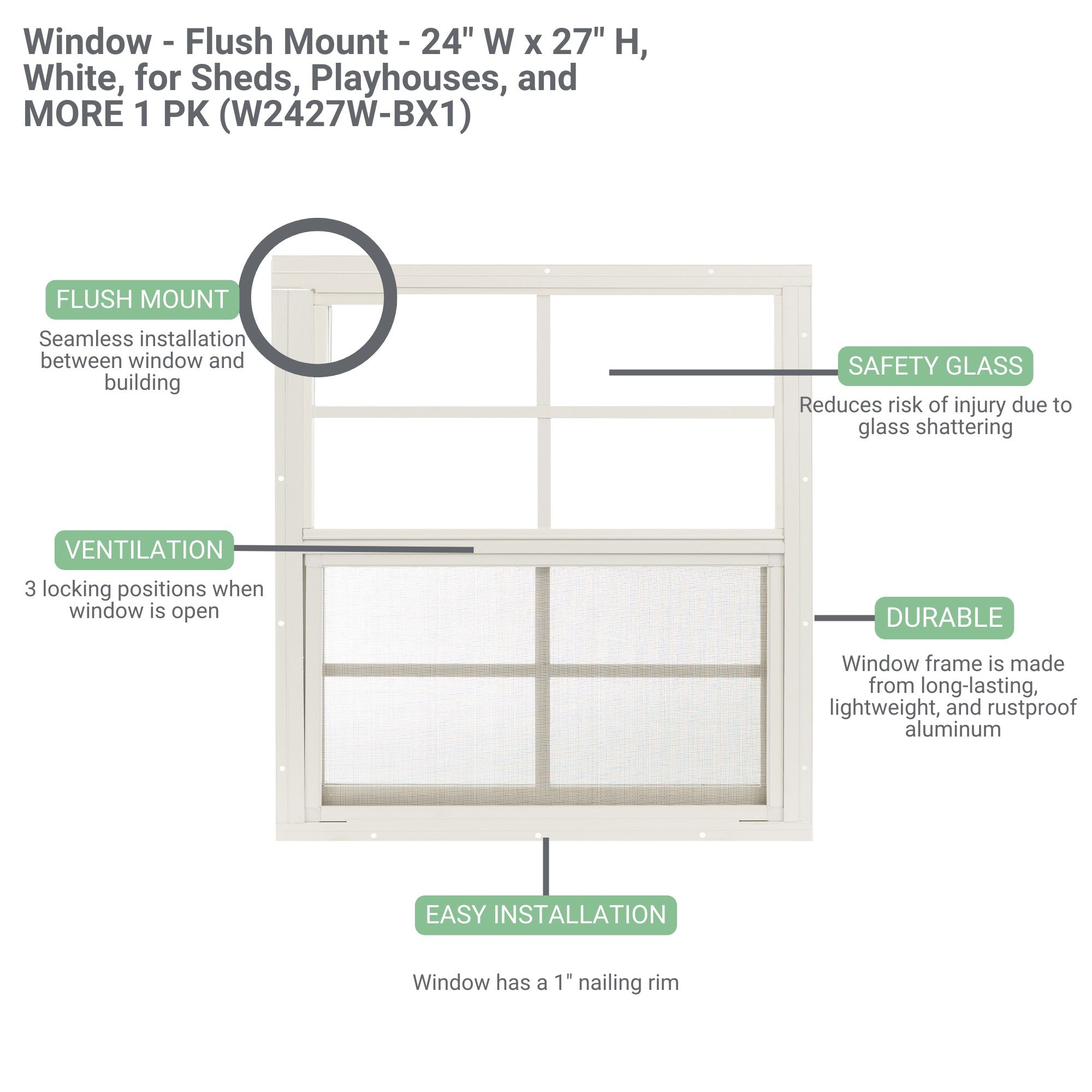 Window - Flush Mount - 24" W x 27" H, White, for Sheds, Playhouses, and MORE 1 PK (W2427W-BX1)

FLUSH MOUNT

Seamless installation between window and building

SAFETY GLASS

Reduces risk of injury due to glass shattering

VENTILATION

3 locking positions when window is open

DURABLE

Window frame is made from long-lasting, lightweight, and rustproof aluminum

EASY INSTALLATION

Window has a 1" nailing rim