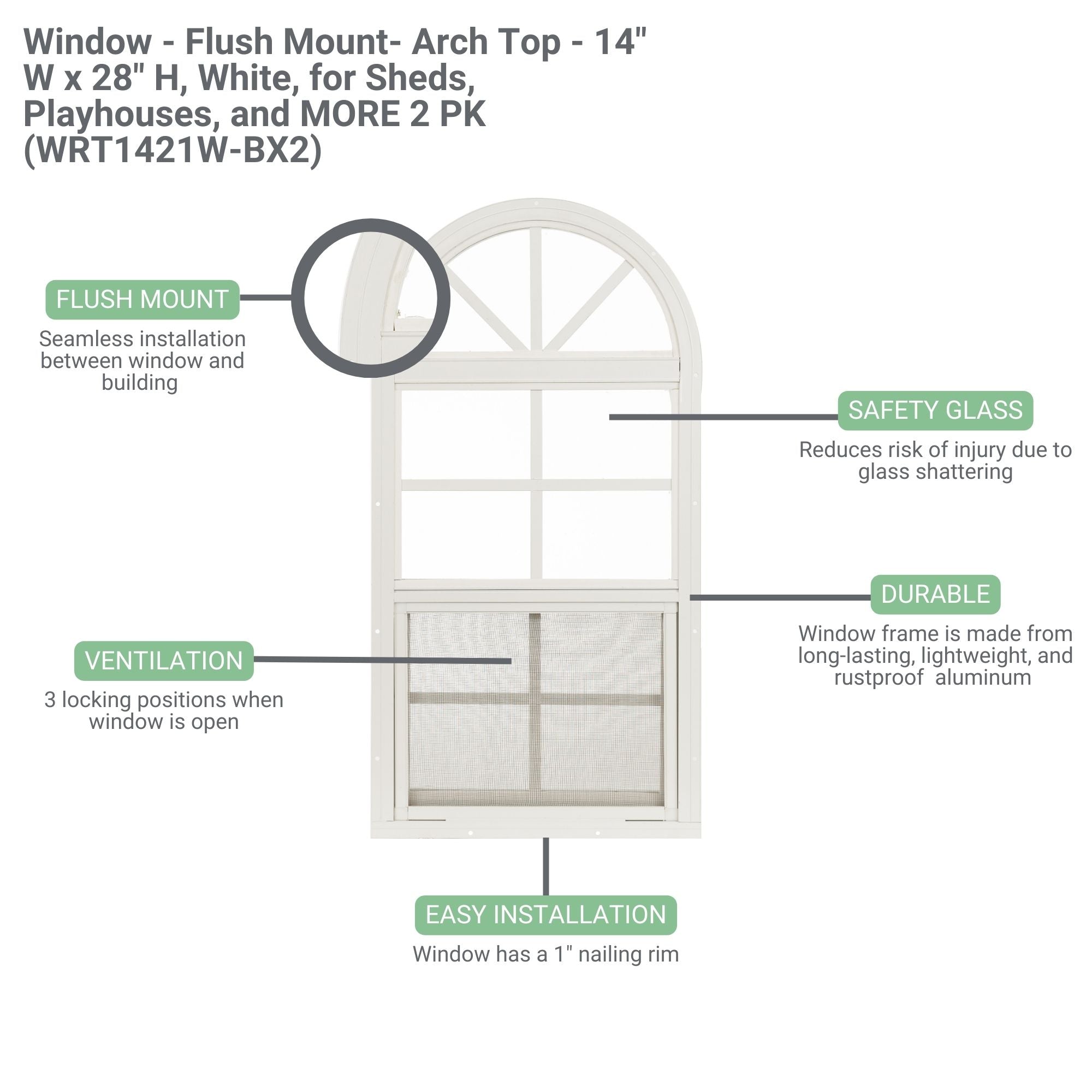 Window - Flush Mount- Arch Top - 14" W x 28" H, White, for Sheds, Playhouses, and MORE 2 PK (WRT1421W-BX2)

FLUSH MOUNT

Seamless installation between window and building

SAFETY GLASS

Reduces risk of injury due to glass shattering

DURABLE

Window frame is made from long-lasting, lightweight, and rustproof aluminum

VENTILATION

3 locking positions when window is open

EASY INSTALLATION

Window has a 1" nailing rim