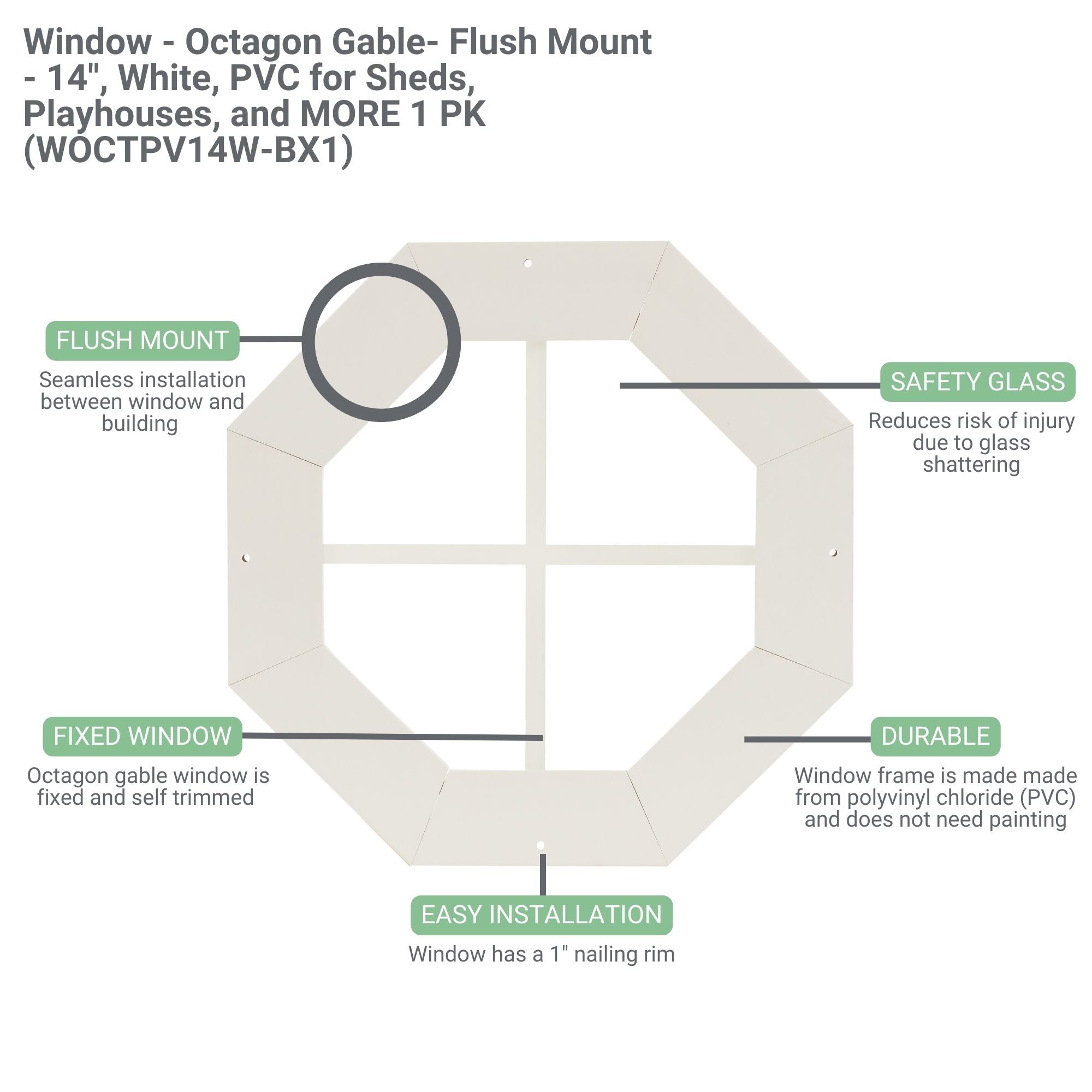 Window - Octagon Gable- Flush Mount - 14", White, PVC for Sheds, Playhouses, and MORE 1 PK (WOCTPV14W-BX1)

FLUSH MOUNT
Seamless installation between window and building

SAFETY GLASS
Reduces risk of injury due to glass shattering

FIXED WINDOW
Octagon gable window is fixed and self trimmed

DURABLE
Window frame is made made from polyvinyl chloride (PVC) and does not need painting

EASY INSTALLATION
Window has a 1" nailing rim