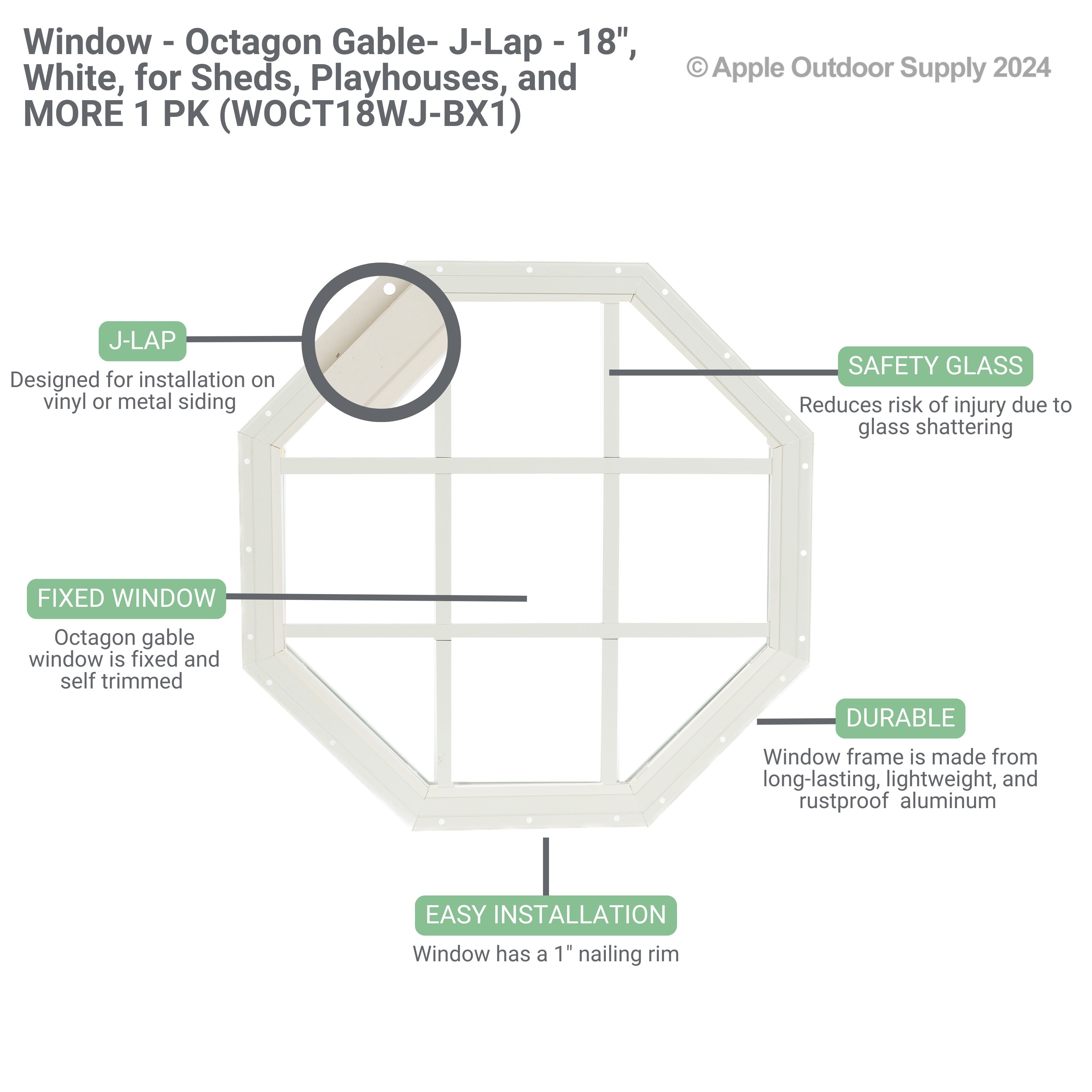 Window - Octagon Gable- J-Lap - 18", White, for Sheds, Playhouses, and MORE 1 PK (WOCT18WJ-BX1)

© Apple Outdoor Supply 2024

J-LAP

Designed for installation on vinyl or metal siding

SAFETY GLASS

Reduces risk of injury due to glass shattering

FIXED WINDOW

Octagon gable window is fixed and self trimmed

DURABLE

Window frame is made from long-lasting, lightweight, and rustproof aluminum

EASY INSTALLATION

Window has a 1" nailing rim