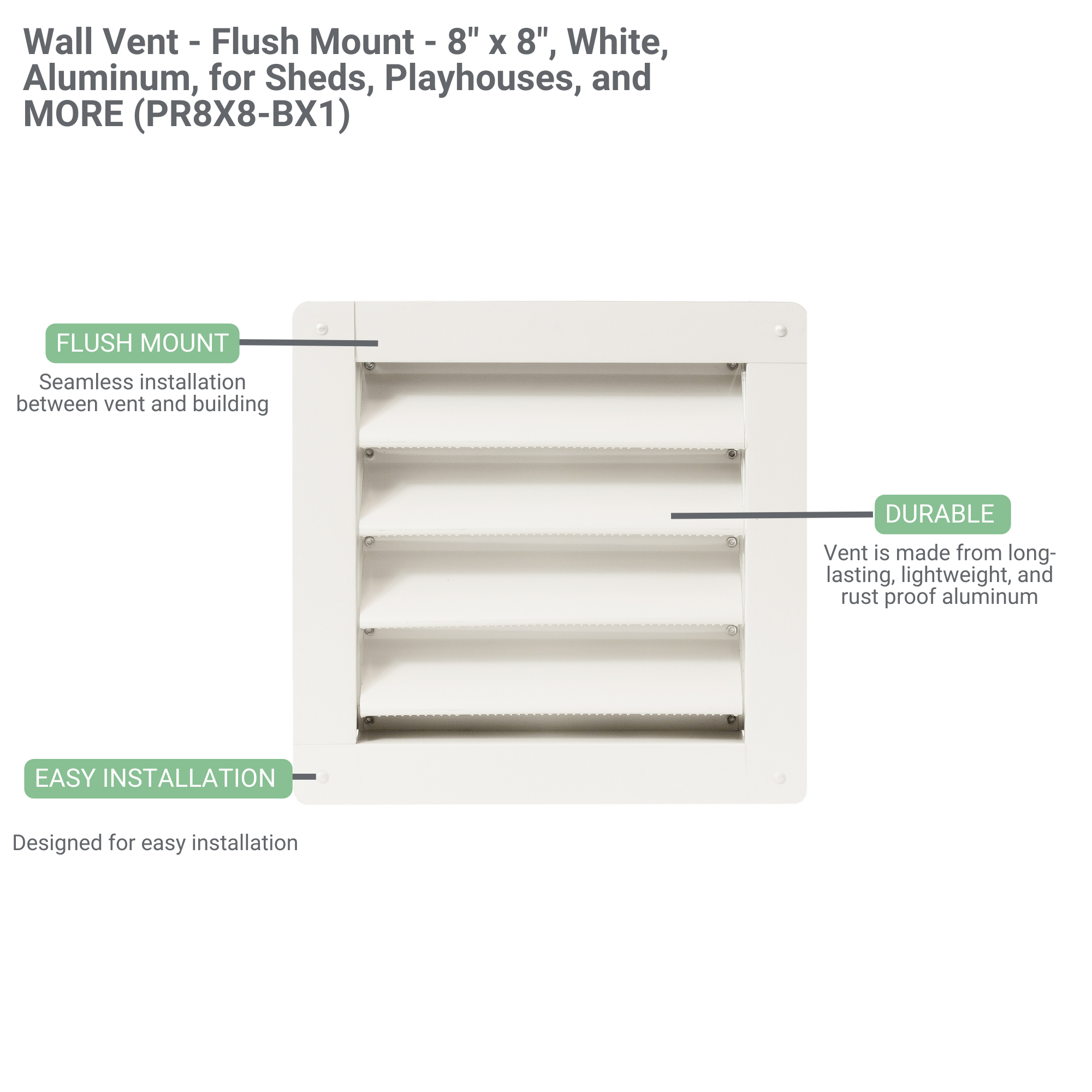 Wall Vent - Flush Mount - 8" x 8", White, Aluminum, for Sheds, Playhouses, and MORE (PR8X8-BX1)

FLUSH MOUNT

Seamless installation between vent and building

DURABLE

Vent is made from long-lasting, lightweight, and rust proof aluminum

EASY INSTALLATION

Designed for easy installation