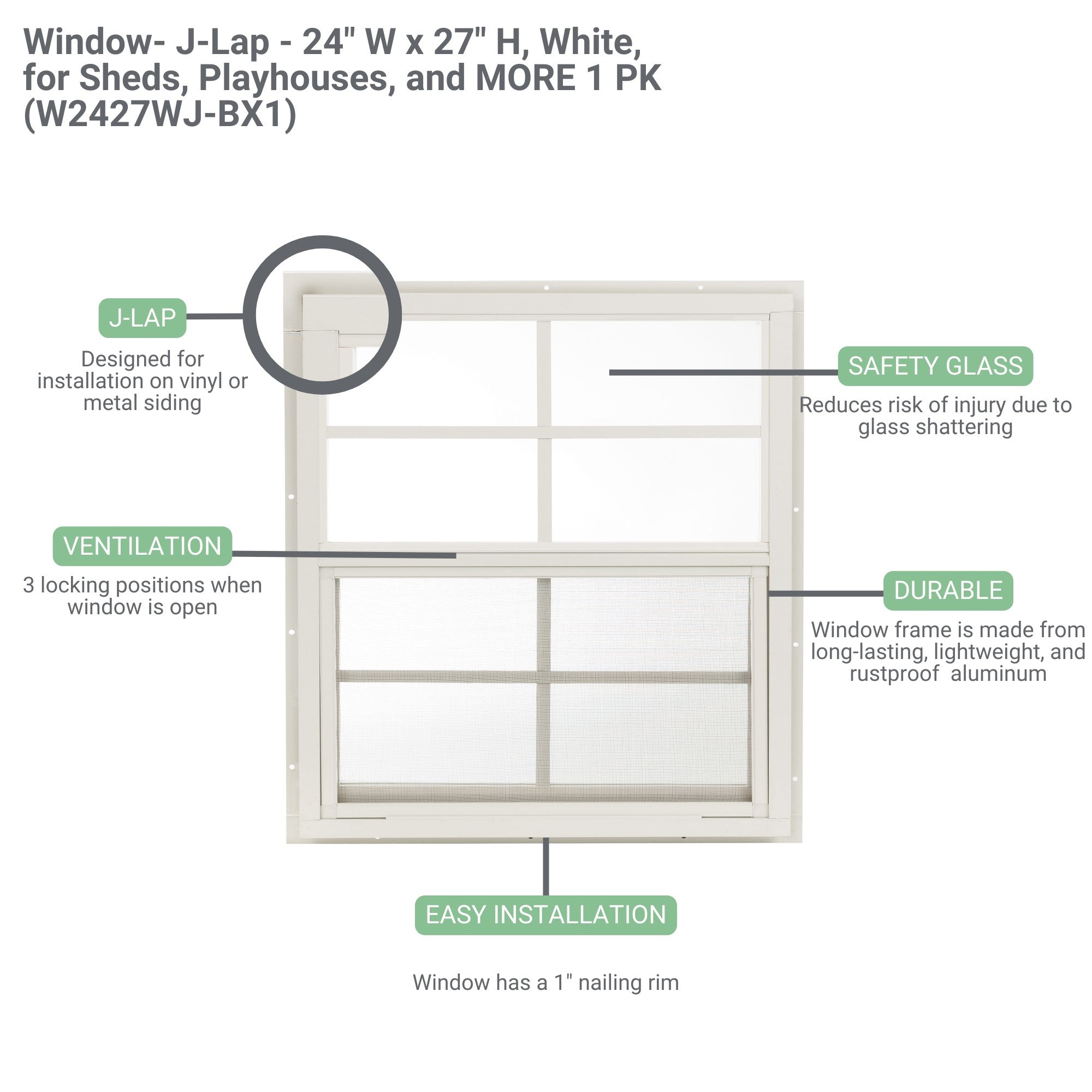 Window- J-Lap - 24" W x 27" H, White, for Sheds, Playhouses, and MORE 1 PK (W2427WJ-BX1)

J-LAP
Designed for installation on vinyl or metal siding

SAFETY GLASS
Reduces risk of injury due to glass shattering

VENTILATION
3 locking positions when window is open

DURABLE
Window frame is made from long-lasting, lightweight, and rustproof  aluminum

EASY INSTALLATION
Window has a 1" nailing rim