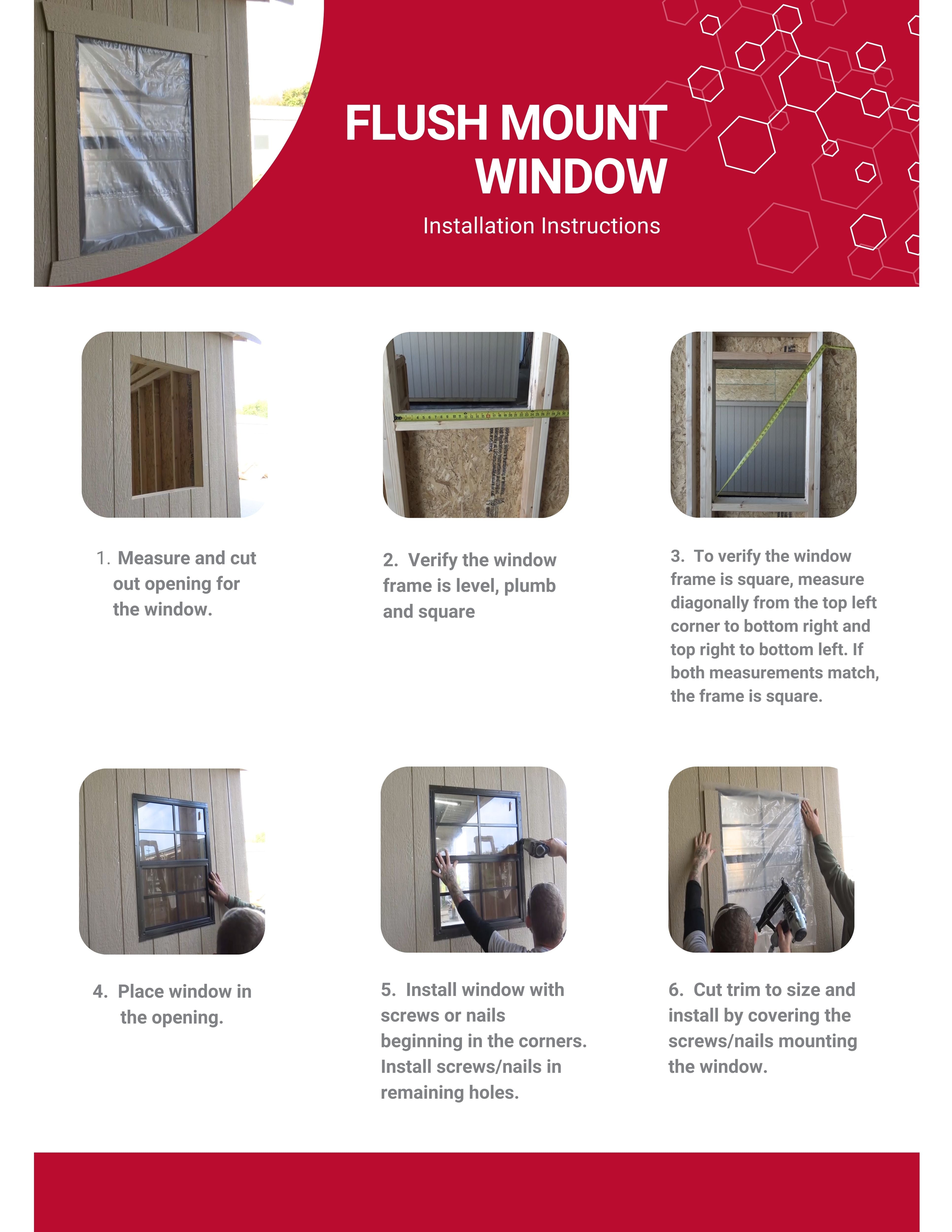 FLUSH MOUNT WINDOW

Installation Instructions

1. Measure and cut out opening for the window.

2. Verify the window frame is level, plumb and square

3. To verify the window frame is square, measure diagonally from the top left corner to bottom right and top right to bottom left. If both measurements match, the frame is square.

4. Place window in the opening.

5. Install window with screws or nails beginning in the corners. Install screws/nails in remaining holes.

6. Cut trim to size and install by covering the screws/nails mounting the window.