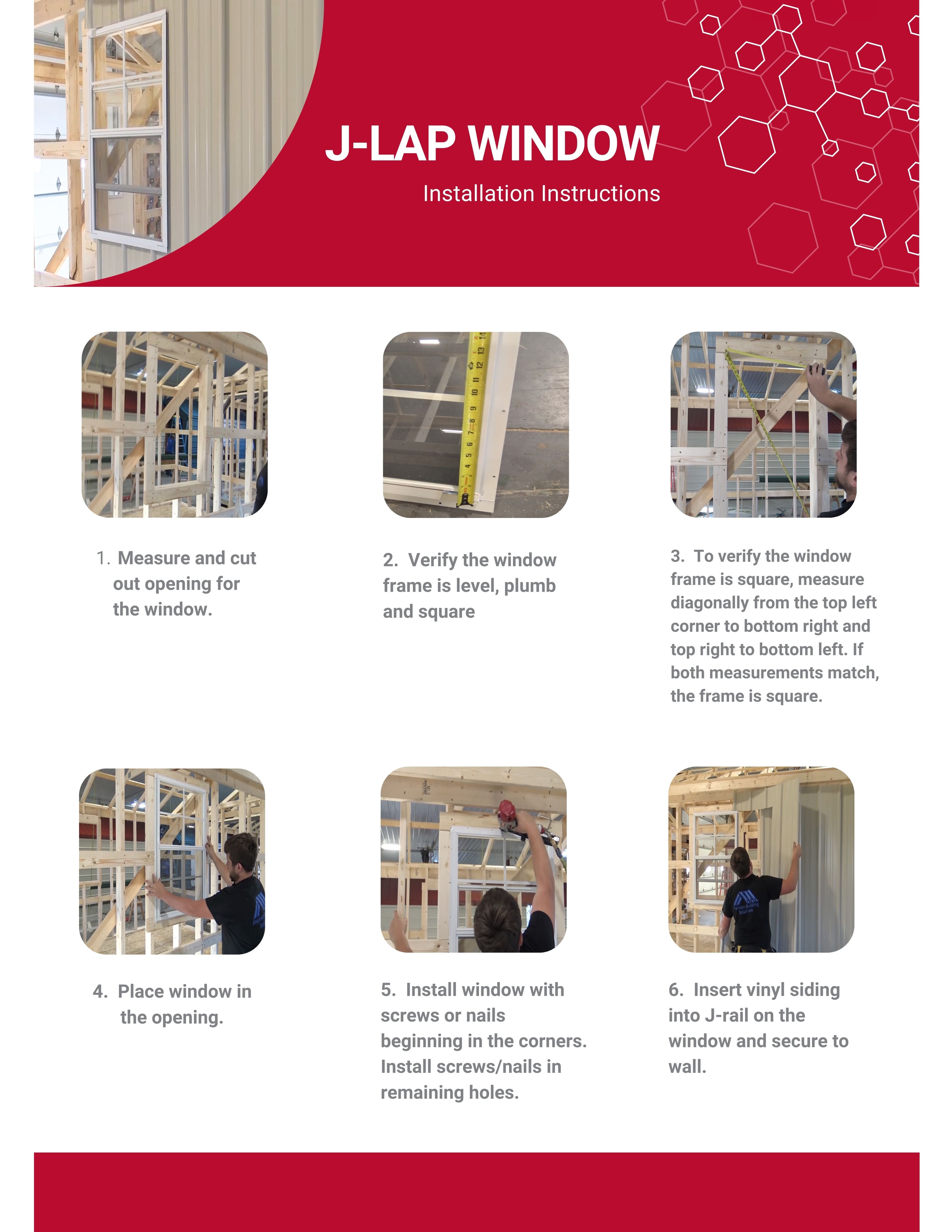 J-LAP WINDOW

Installation Instructions

1. Measure and cut out opening for the window.

2. Verify the window frame is level, plumb and square

3. To verify the window frame is square, measure diagonally from the top left corner to bottom right and top right to bottom left. If both measurements match, the frame is square.

4. Place window in the opening.

5. Install window with screws or nails beginning in the corners. Install screws/nails in remaining holes.

6. Insert vinyl siding into J-rail on the window and secure to wall.