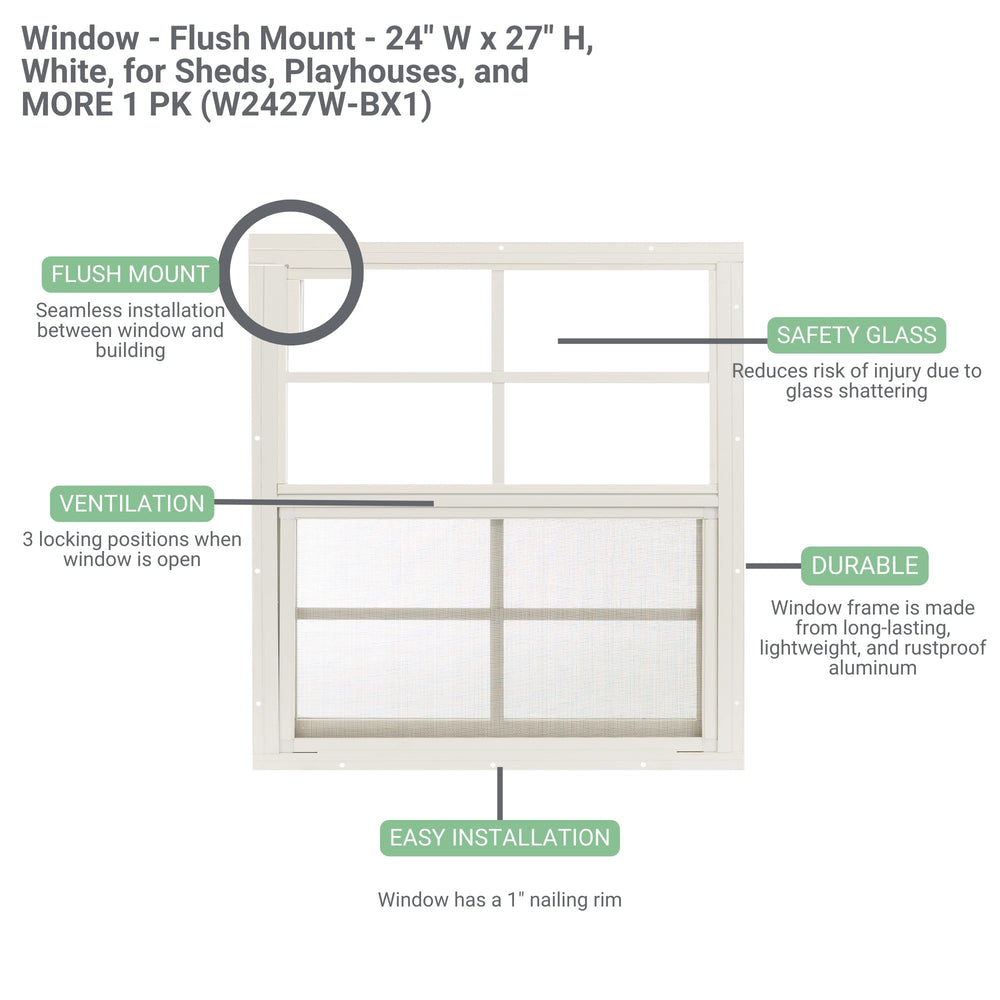 Window - Flush Mount - 24" W x 27" H, White, for Sheds, Playhouses, and MORE 1 PK (W2427W-BX1)

FLUSH MOUNT

Seamless installation between window and building

SAFETY GLASS

Reduces risk of injury due to glass shattering

VENTILATION

3 locking positions when window is open

DURABLE

Window frame is made from long-lasting, lightweight, and rustproof aluminum

EASY INSTALLATION

Window has a 1" nailing rim