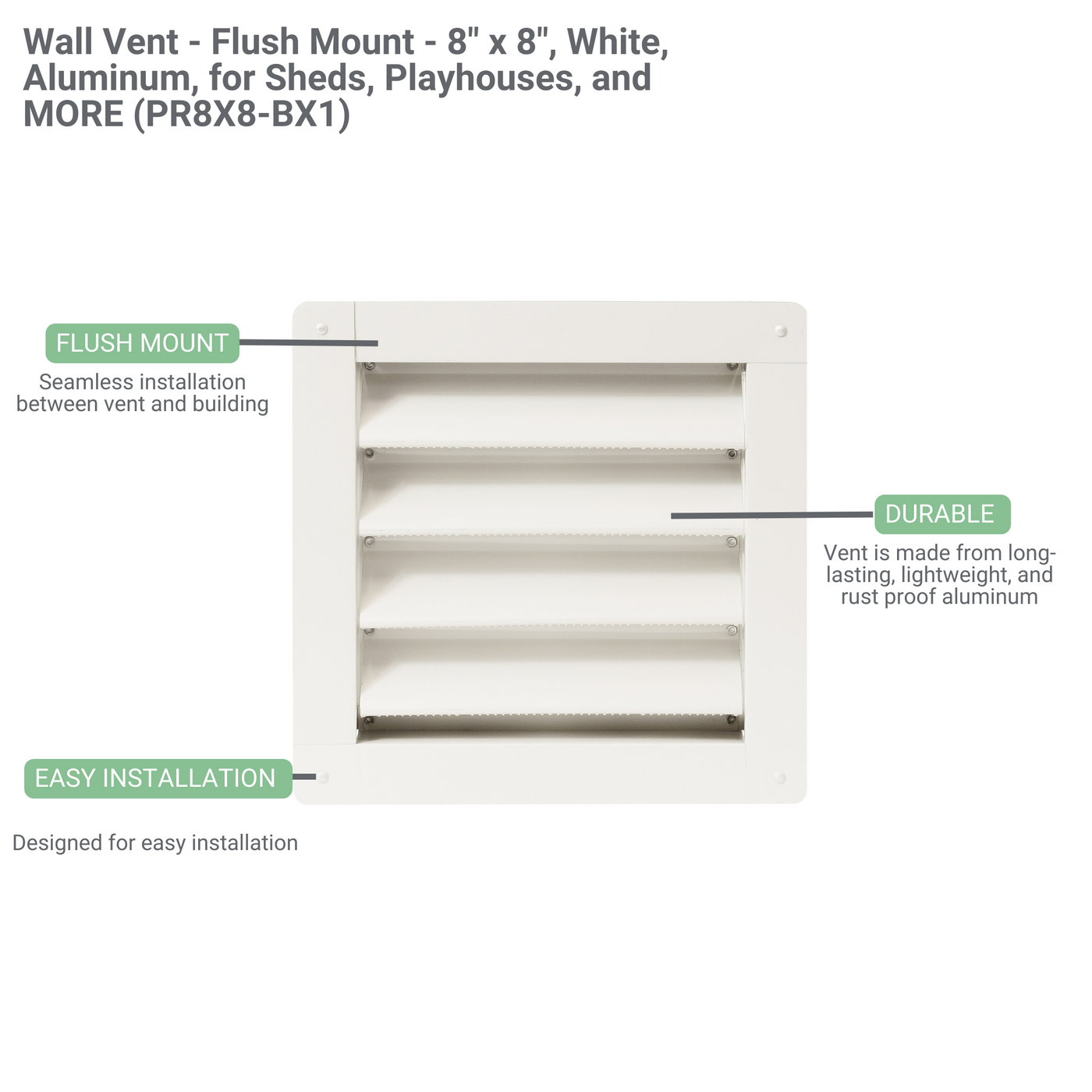 Wall Vent - Flush Mount - 8" x 8", White, Aluminum, for Sheds, Playhouses, and MORE (PR8X8-BX1)

FLUSH MOUNT

Seamless installation between vent and building

DURABLE

Vent is made from long-lasting, lightweight, and rust proof aluminum

EASY INSTALLATION

Designed for easy installation